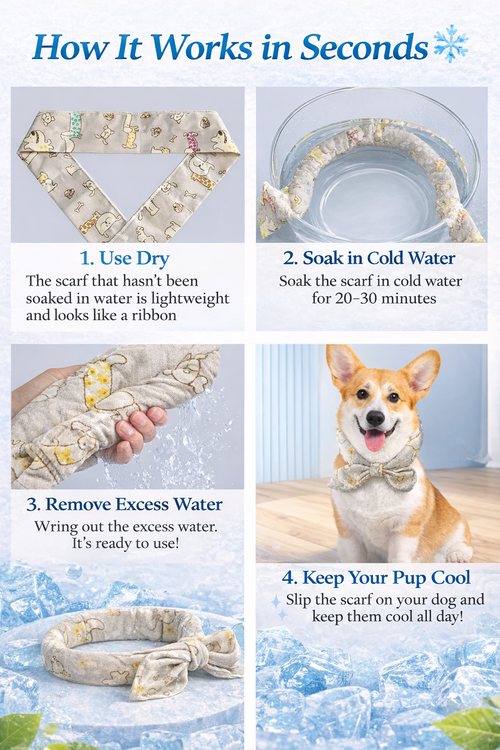 How It Works in Seconds

1. Use Dry
The scarf that hasn't been soaked in water is lightweight and looks like a ribbon

2. Soak in Cold Water
Soak the scarf in cold water for 20-30 minutes

3. Remove Excess Water
Wring out the excess water. It's ready to use!

4. Keep Your Pup Cool
Slip the scarf on your dog and keep them cool all day!